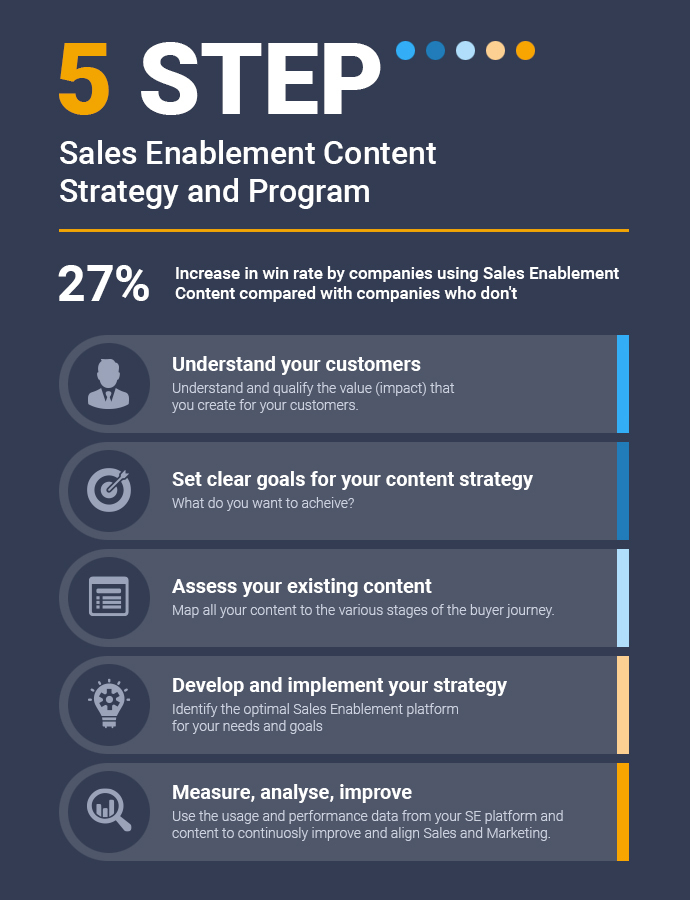 5 STEP

Sales Enablement Content Strategy and Program

27% Increase in win rate by companies using Sales Enablement Content compared with companies who don't

Understand your customers
Understand and qualify the value (impact) that you create for your customers.

Set clear goals for your content strategy
What do you want to acheive?

Assess your existing content
Map all your content to the various stages of the buyer journey.

Develop and implement your strategy
Identify the optimal Sales Enablement platform for your needs and goals

Measure, analyse, improve
Use the usage and performance data from your SE platform and content to continuosly improve and align Sales and Marketing.