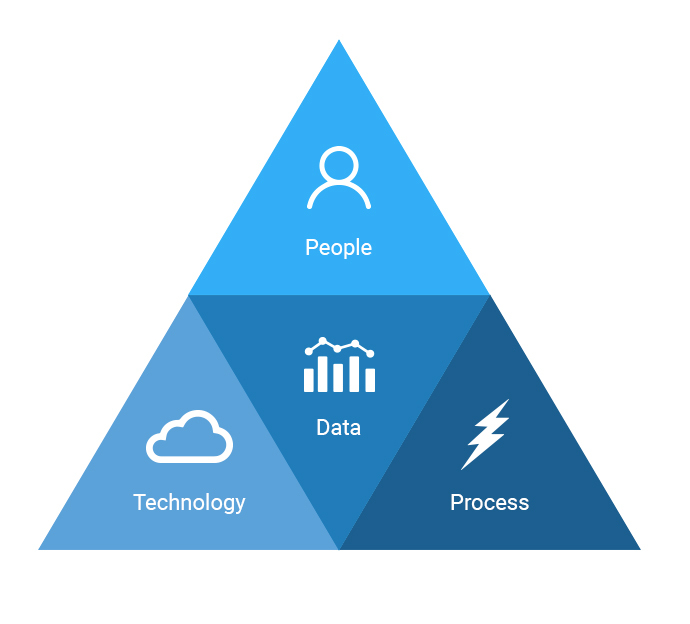 People

Data

Technology

Process